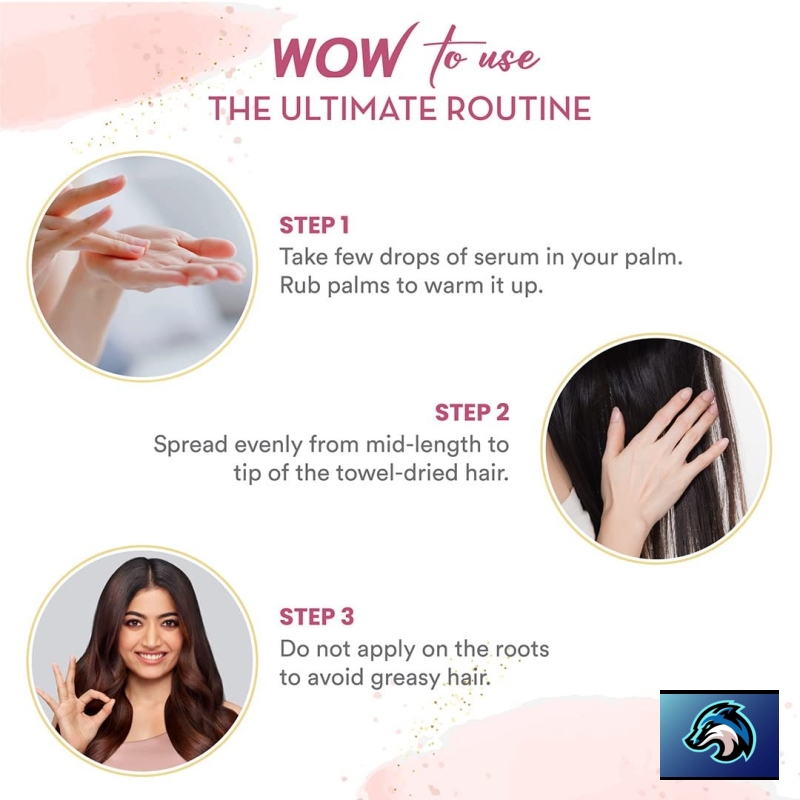 WOW to use
THE ULTIMATE ROUTINE

STEP 1
Take few drops of serum in your palm. Rub palms to warm it up.

STEP 2
Spread evenly from mid-length to tip of the towel-dried hair.

STEP 3
Do not apply on the roots to avoid greasy hair.