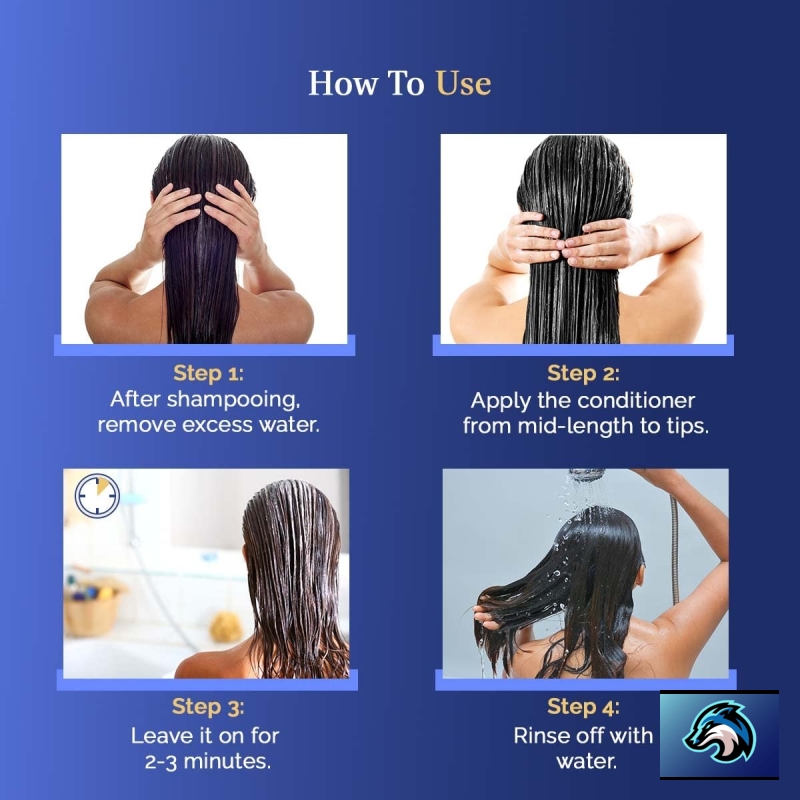 How To Use

Step 1:
After shampooing, remove excess water.

Step 2:
Apply the conditioner from mid-length to tips.

Step 3:
Leave it on for 2-3 minutes.

Step 4:
Rinse off with water.